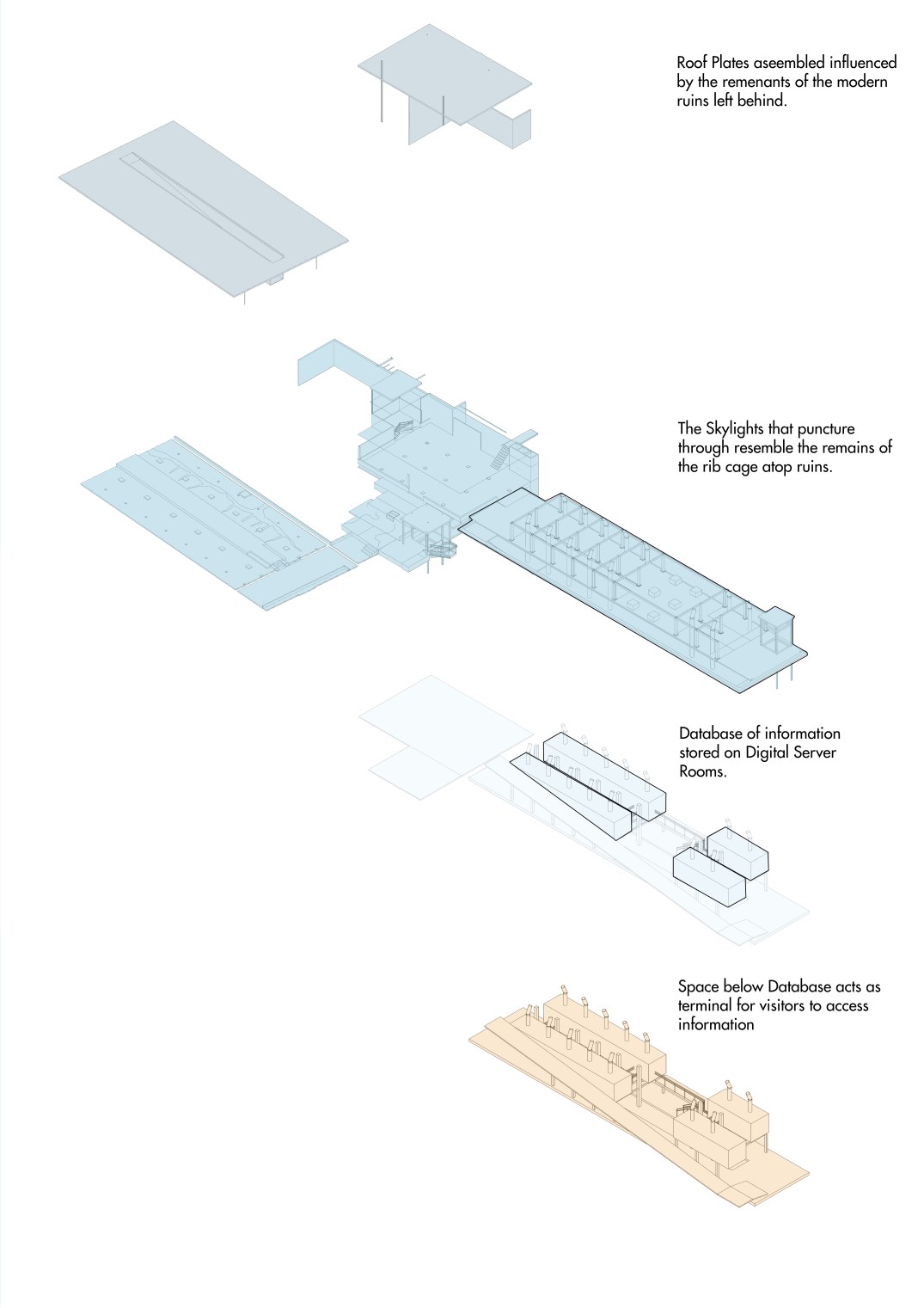 Roof Plates aseembled influenced by the remenants of the modern ruins left behind.

The Skylights that puncture through resemble the remains of the rib cage atop ruins.

Database of information stored on Digital Server Rooms.

Space below Database acts as terminal for visitors to access information